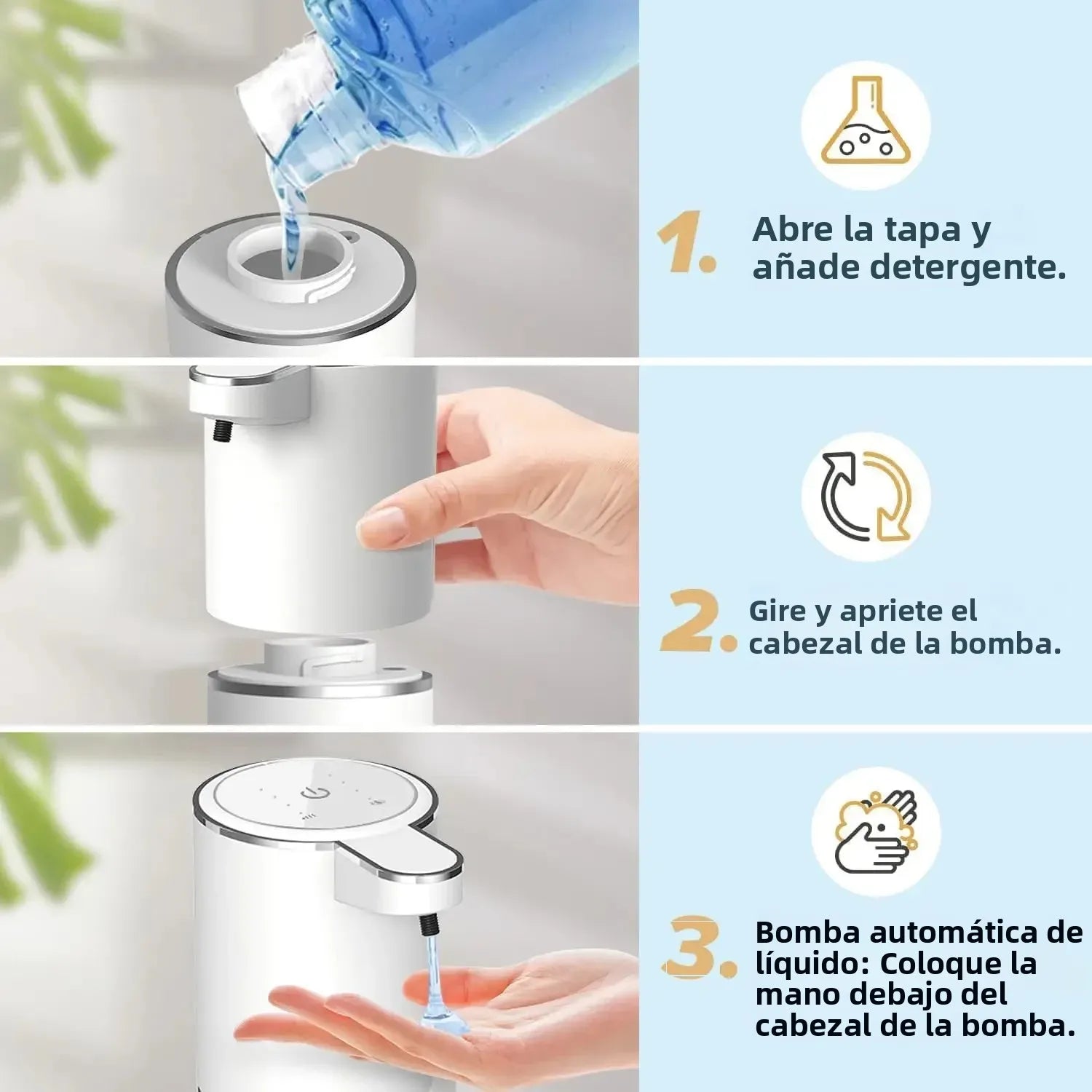 1. Abre la tapa y añade detergente.

2. Gire y apriete el cabezal de la bomba.

3. Bomba automática de líquido: Coloque la mano debajo del cabezal de la bomba.