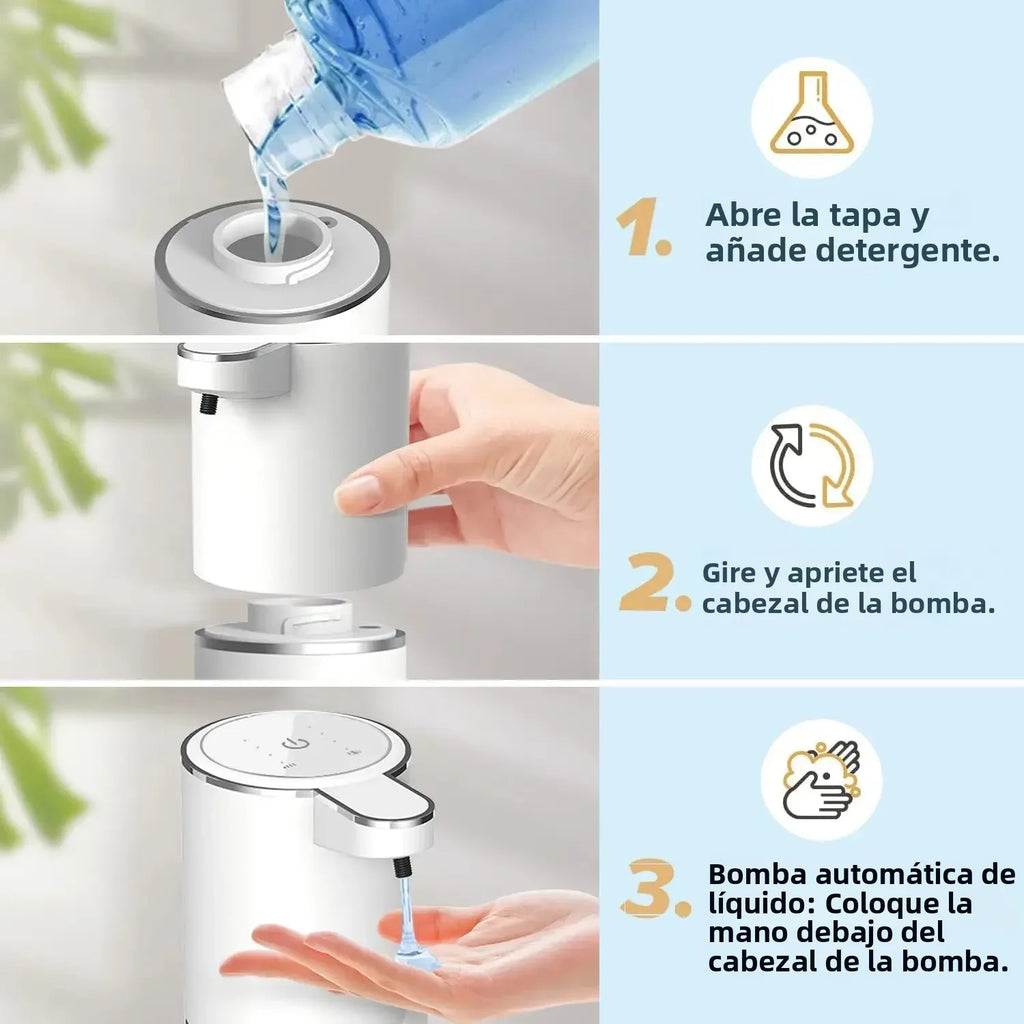 1. Abre la tapa y añade detergente.

2. Gire y apriete el cabezal de la bomba.

3. Bomba automática de líquido: Coloque la mano debajo del cabezal de la bomba.